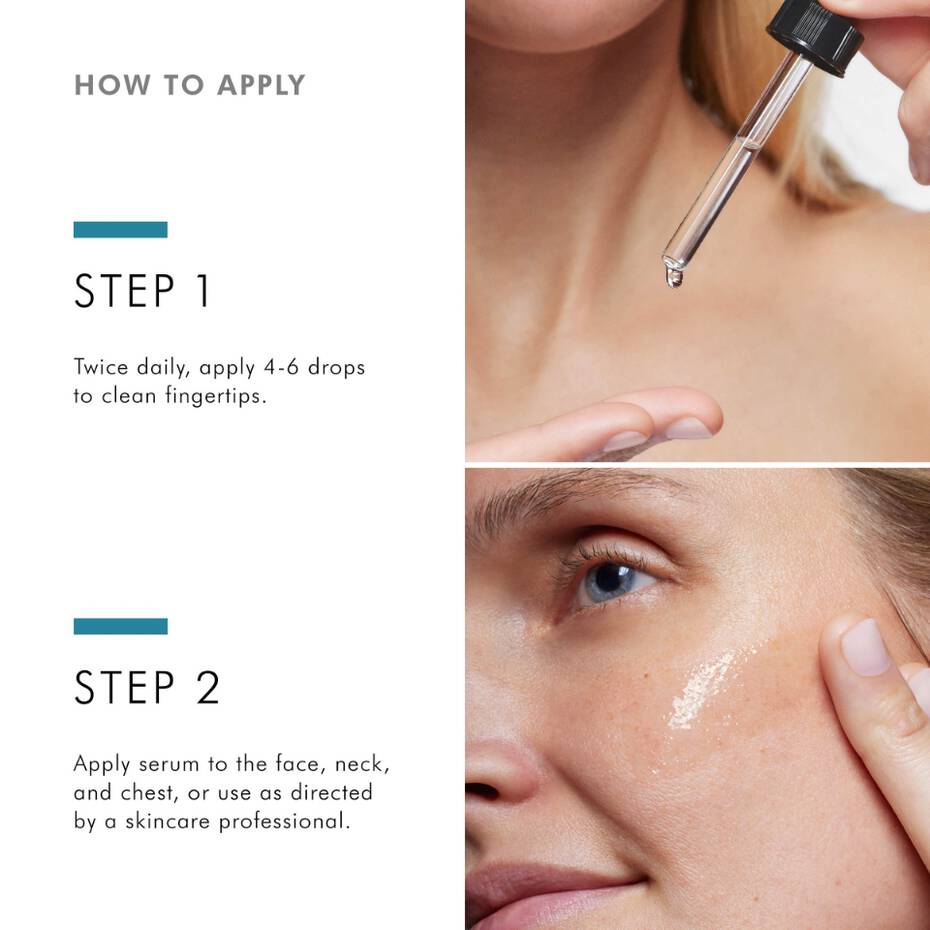 HOW TO APPLY

STEP 1

Twice daily, apply 4-6 drops to clean fingertips.

STEP 2

Apply serum to the face, neck, and chest, or use as directed by a skincare professional.