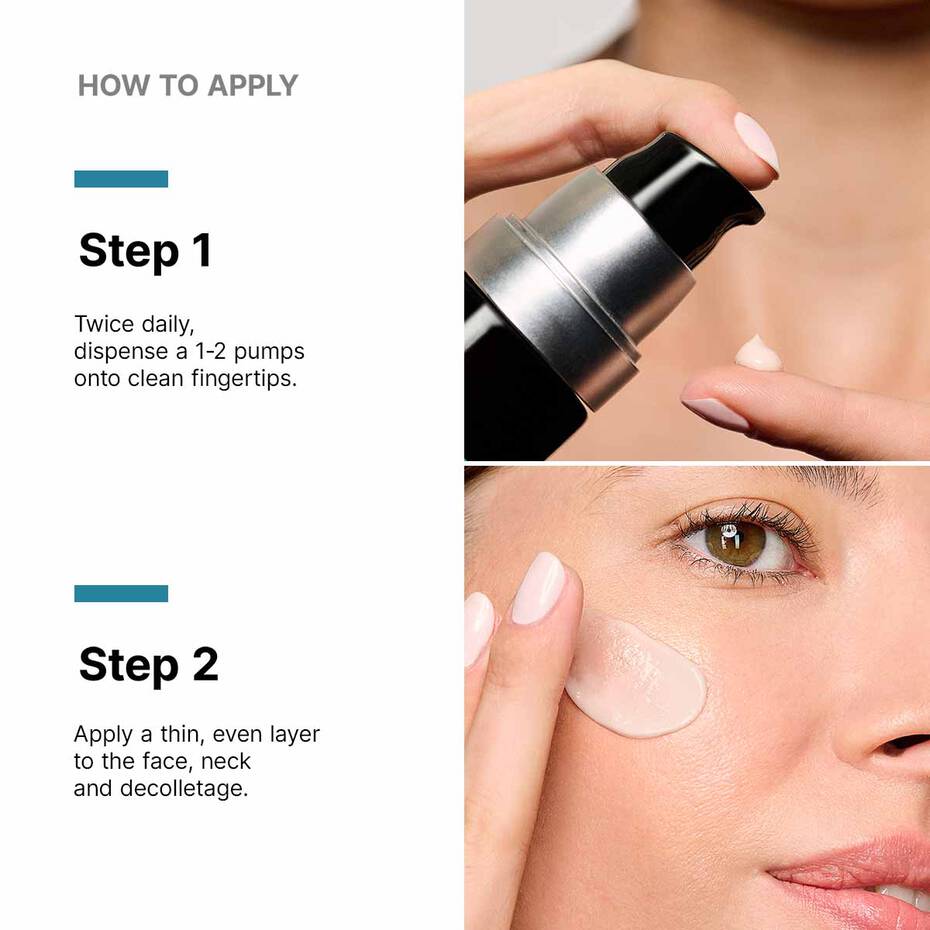 HOW TO APPLY

Step 1

Twice daily, dispense a 1-2 pumps onto clean fingertips.

Step 2

Apply a thin, even layer to the face, neck and decolletage.